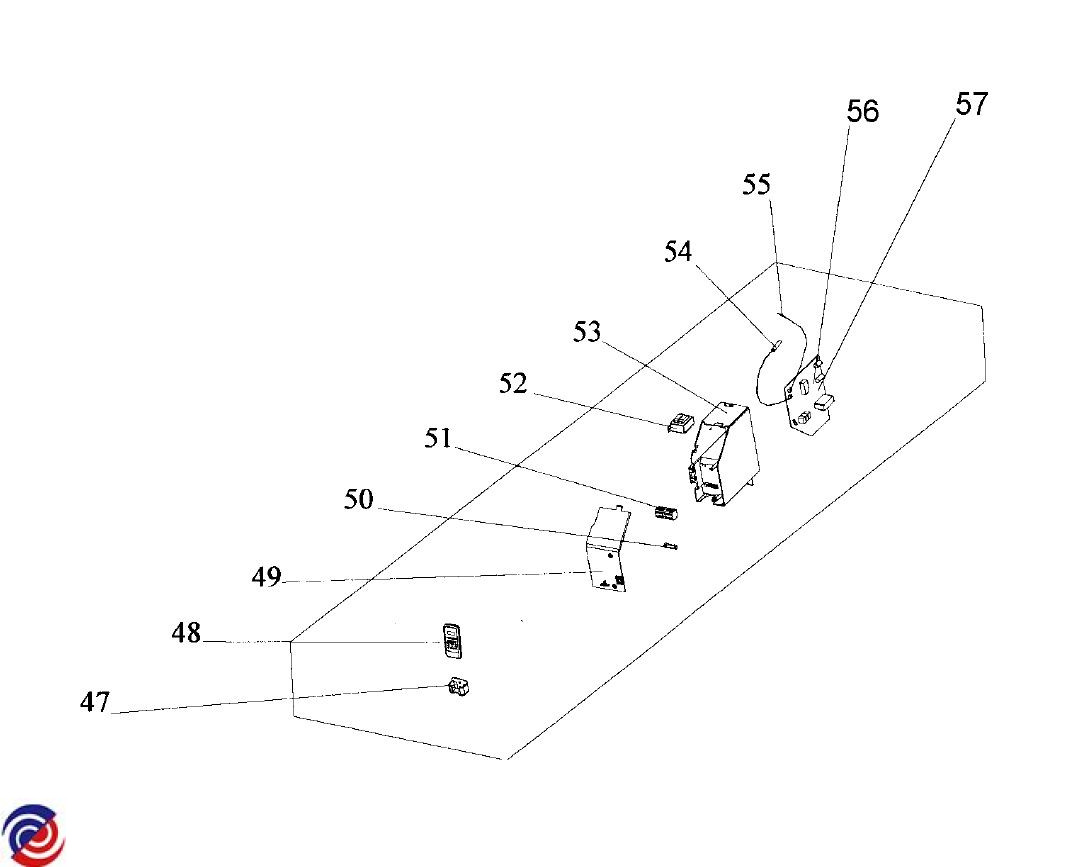 56
57
55
54
53
52
51
50
49
48
47